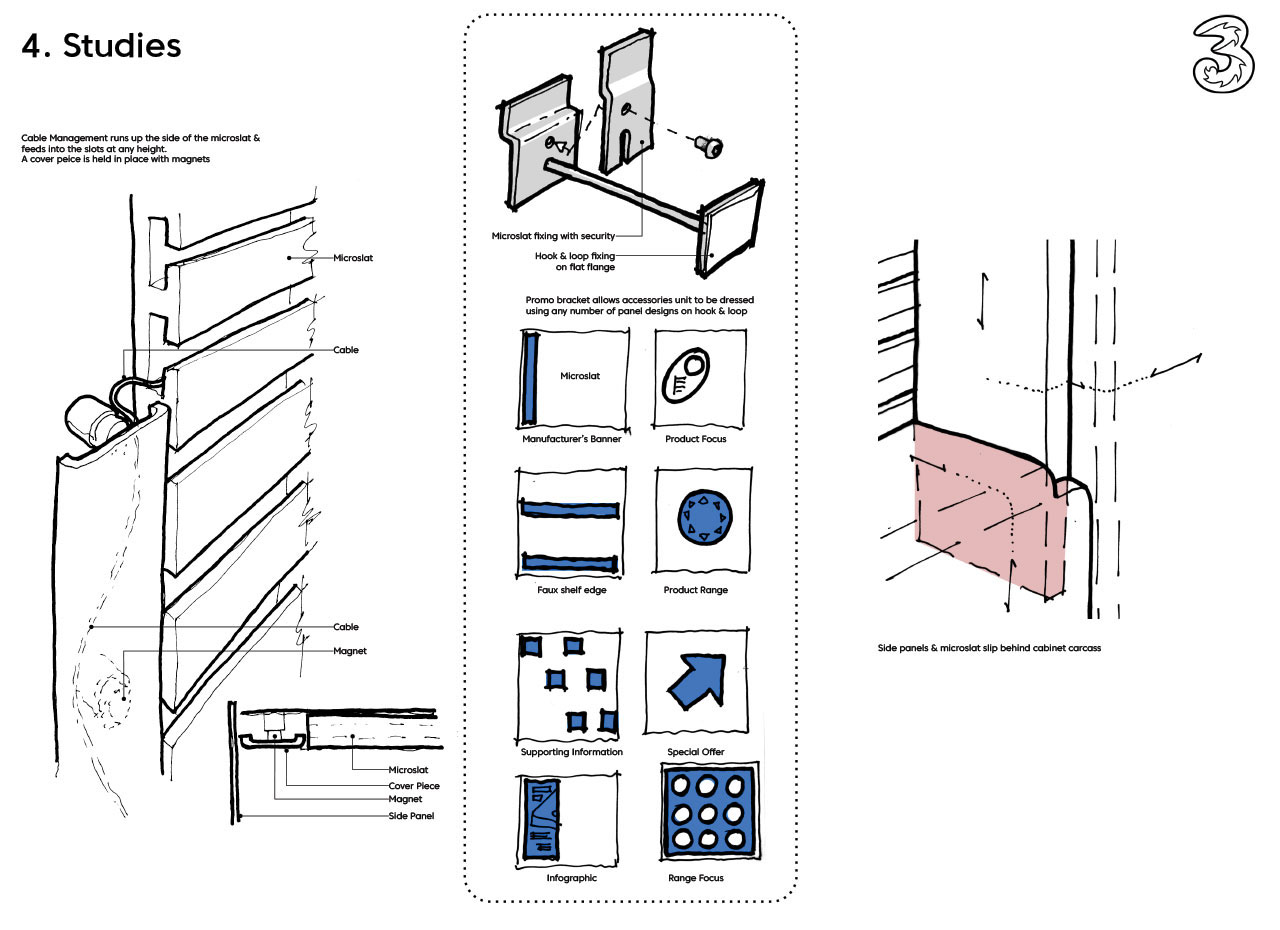 4. Studies

3

Cable Management runs up the side of the microslat & feeds into the slots at any height.
A cover peice is held in place with magnets

Microslat

Cable

Cable

Magnet

Microslat
Cover Piece
Magnet
Side Panel

Microslat fixing with security

Hook & loop fixing on flat flange

Promo bracket allows accessories unit to be dressed using any number of panel designs on hook & loop

Microslat

Manufacturer's Banner

Product Focus

Faux shelf edge

Product Range

Supporting Information

Special Offer

Infographic

Range Focus

Side panels & microslat slip behind cabinet carcass