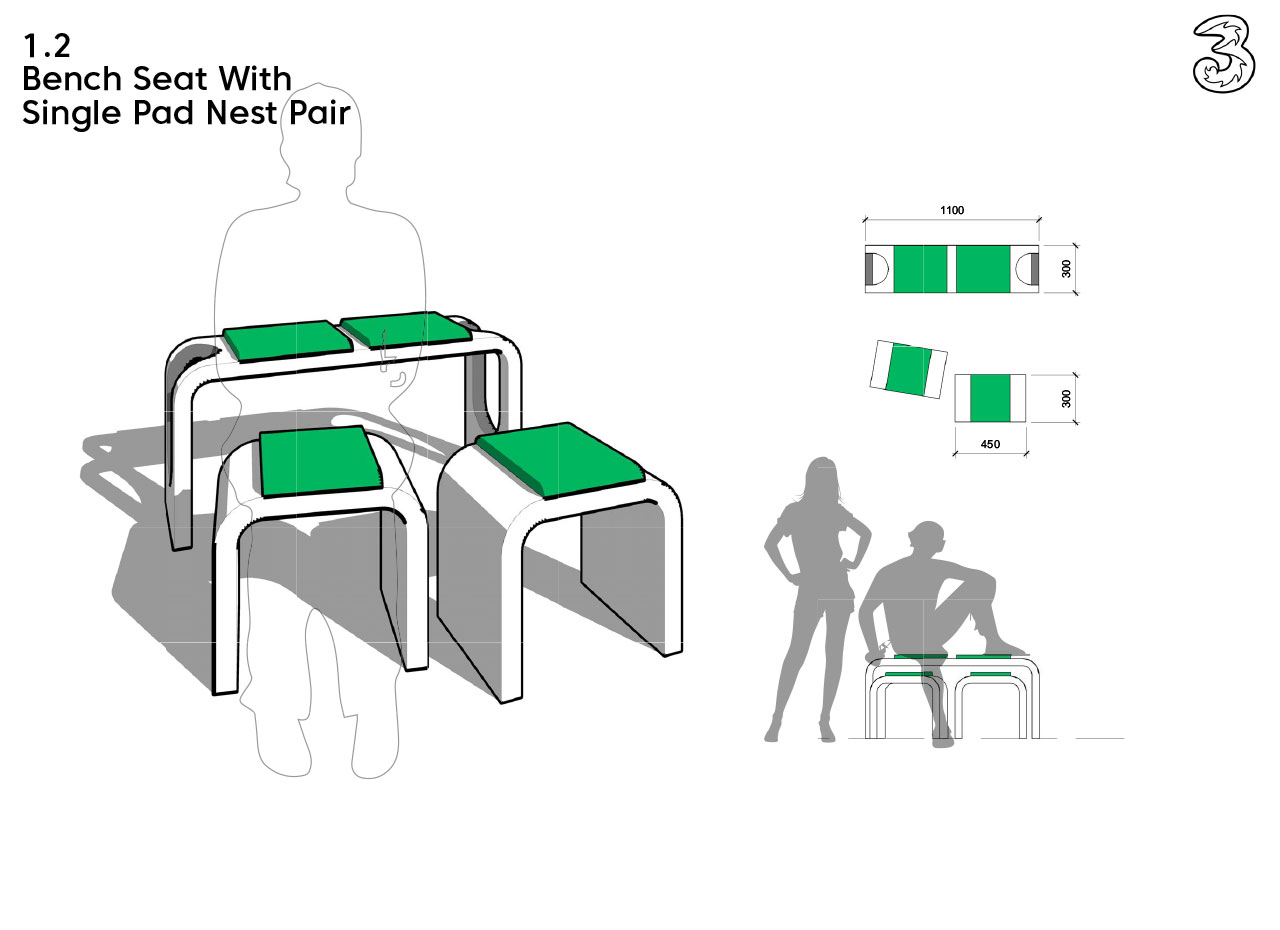 1.2
Bench Seat With
Single Pad Nest Pair

3

1100

300

300

450